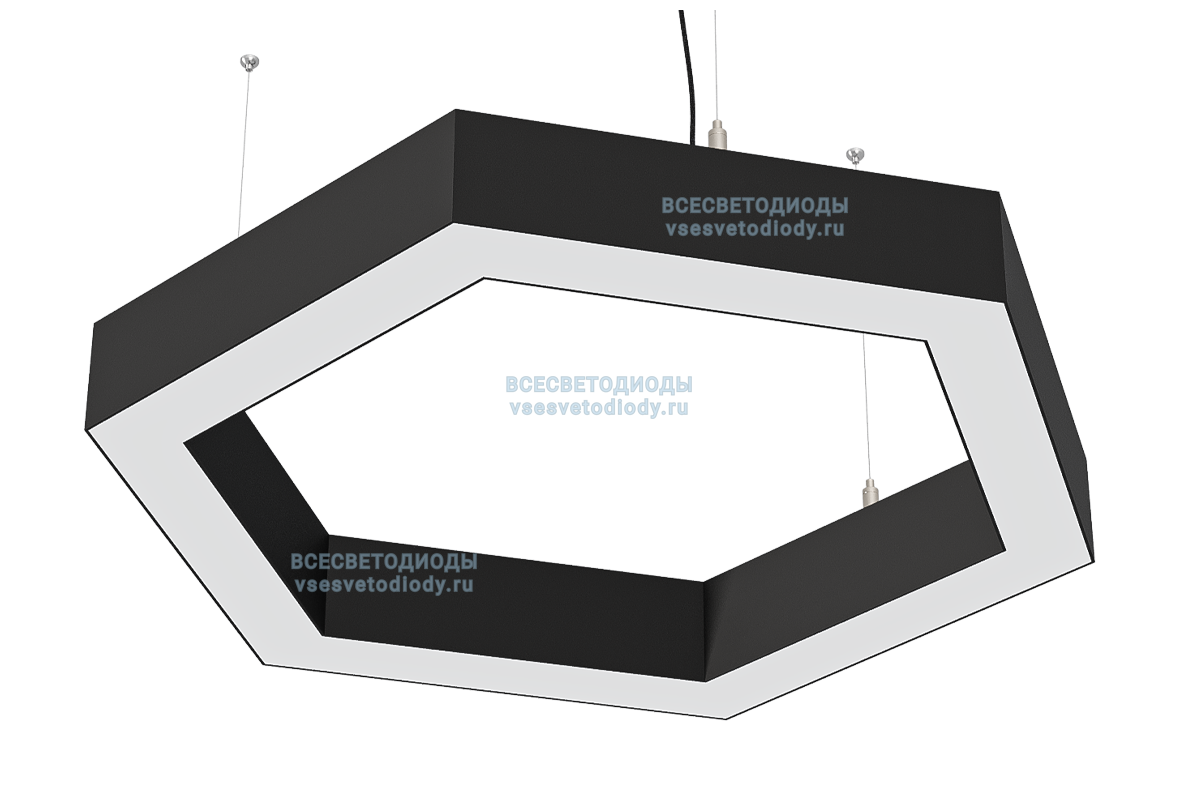 ВСЕСВЕТОДИОДЫ
vsesvetodiody.ru

ВСЕСВЕТОДИОДЫ
vsesvetodiody.ru

ВСЕСВЕТОДИОДЫ
vsesvetodiody.ru